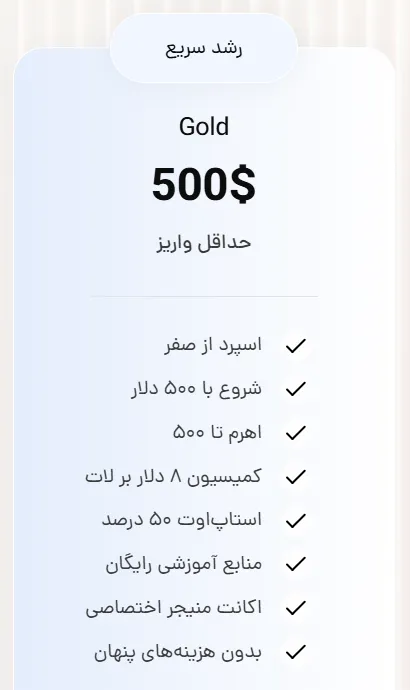 رشد سریع

Gold

500$

حداقل واریز

اسپرد از صفر
شروع با ۵۰۰ دلار
اهرم تا ۵۰۰
کمیسیون ۸ دلار بر لات
استاپ‌اوت ۵۰ درصد
منابع آموزشی رایگان
اکانت منیجر اختصاصی
بدون هزینه‌های پنهان