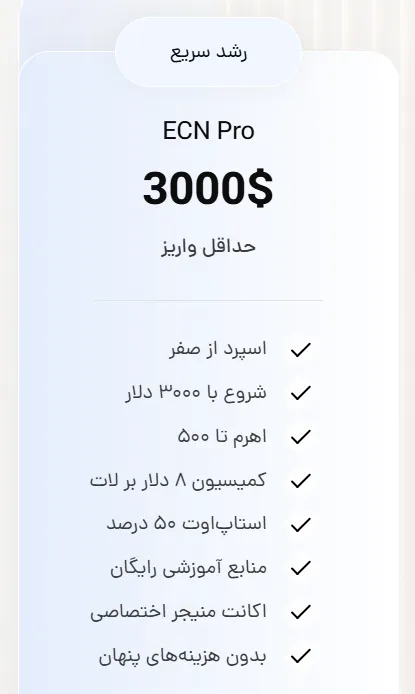 رشد سریع

ECN Pro

3000$

حداقل واریز

اسپرد از صفر
شروع با ۳۰۰۰ دلار
اهرم تا ۵۰۰
کمیسیون ۸ دلار بر لات
استاپ‌اوت ۵۰ درصد
منابع آموزشی رایگان
اکانت منیجر اختصاصی
بدون هزینه‌های پنهان